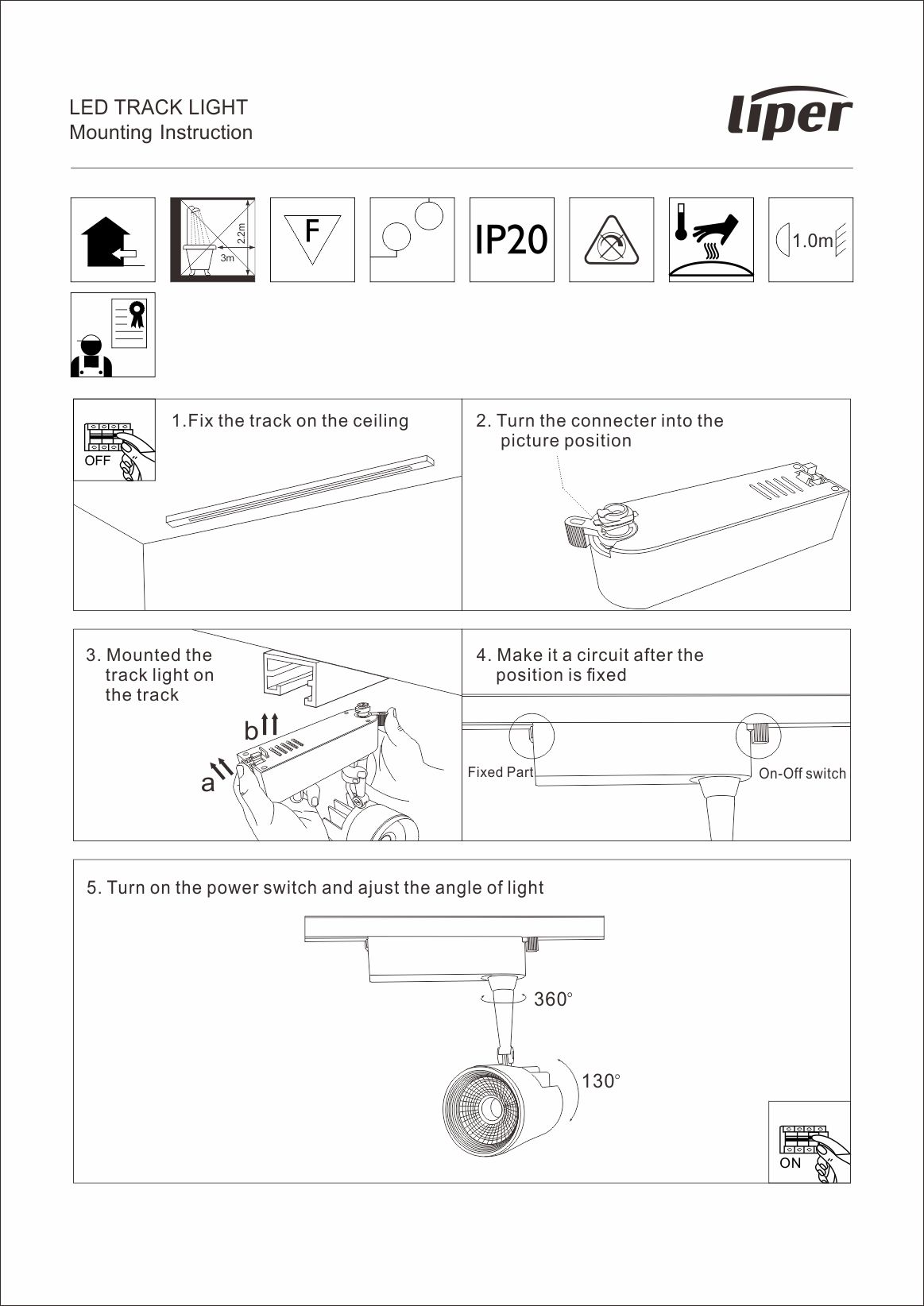 LED TRACK LIGHT
Mounting Instruction

liper

2.2m
3m

F

IP20

1.0m

OFF

1.Fix the track on the ceiling

2. Turn the connecter into the picture position

3. Mounted the track light on the track

b

a

4. Make it a circuit after the position is fixed

Fixed Part

On-Off switch

5. Turn on the power switch and ajust the angle of light

360°

130°

ON